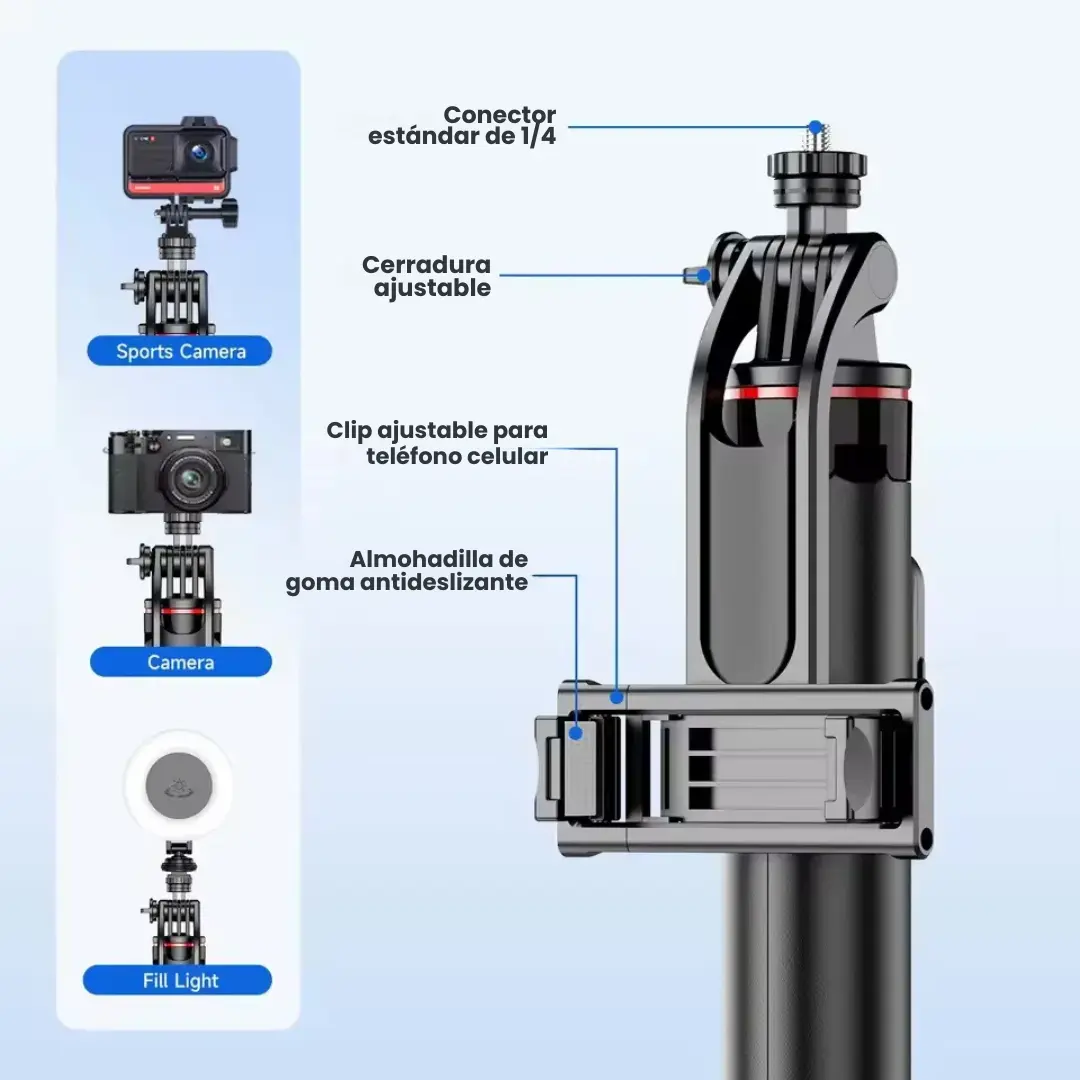 Sports Camera

Camera

Fill Light

Conector estándar de 1/4

Cerradura ajustable

Clip ajustable para teléfono celular

Almohadilla de goma antideslizante